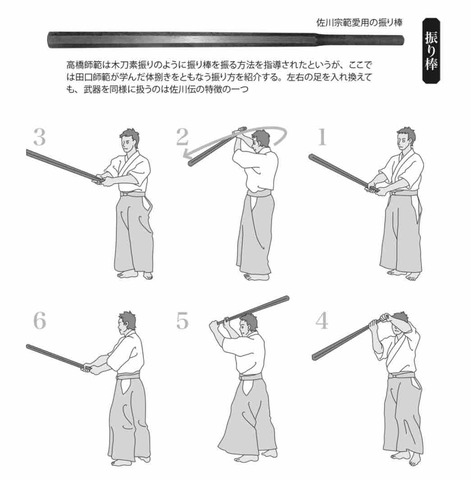 振り棒

佐川宗範愛用の振り棒

高橋師範は木刀素振りのように振り棒を振る方法を指導されたというが、ここでは田口師範が学んだ体捌きをともなう振り方を紹介する。左右の足を入れ換えても、武器を同様に扱うのは佐川伝の特徴の一つ

1

2

3

4

5

6