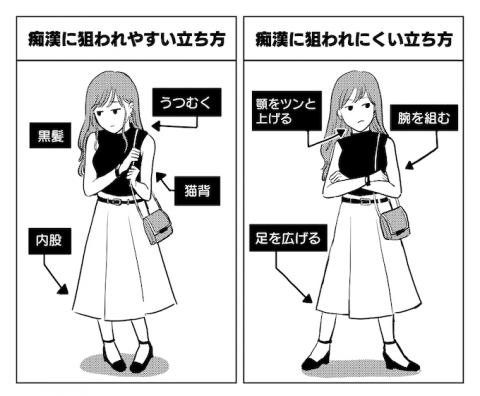 痴漢に狙われやすい立ち方

うつむく

黒髪

猫背

内股

痴漢に狙われにくい立ち方

顎をツンと上げる

腕を組む

足を広げる