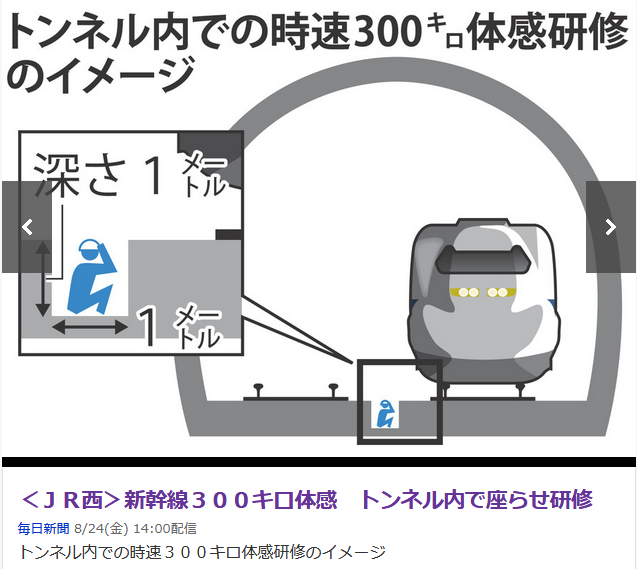 トンネル内での時速300キロ体感研修のイメージ

深さ1メートル

1メートル

＜ＪＲ西＞新幹線３００キロ体感　トンネル内で座らせ研修

毎日新聞 8/24(金) 14:00配信

トンネル内での時速３００キロ体感研修のイメージ