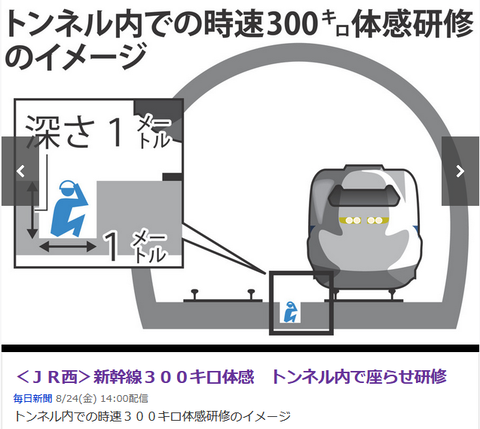 トンネル内での時速300キロ体感研修のイメージ

深さ1メートル

1メートル

＜ＪＲ西＞新幹線３００キロ体感　トンネル内で座らせ研修

毎日新聞 8/24(金) 14:00配信

トンネル内での時速３００キロ体感研修のイメージ