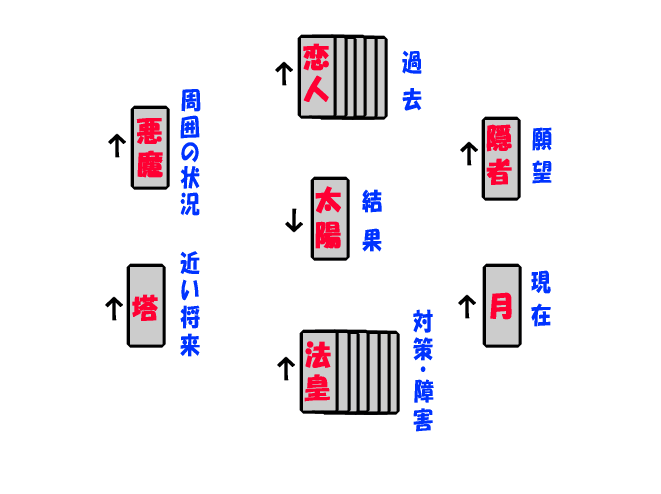 ↑ 恋人 過去

↑ 悪魔 周囲の状況

↑ 隠者 願望

↓ 太陽 結果

↑ 塔 近い将来

↑ 月 現在

↑ 法皇 対策・障害