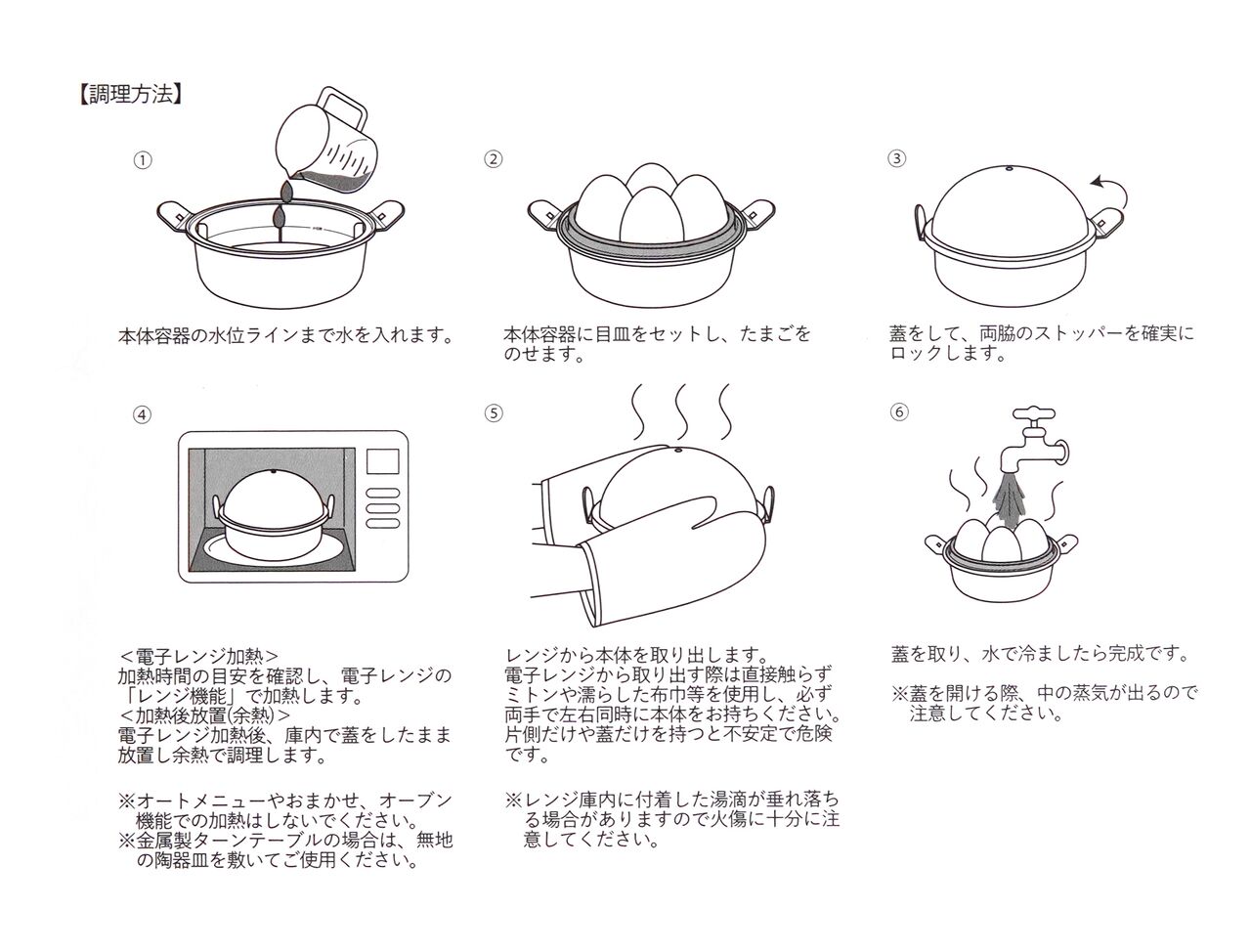 【調理方法】

①

本体容器の水位ラインまで水を入れます。

②

本体容器に目皿をセットし、たまごをのせます。

③

蓋をして、両脇のストッパーを確実にロックします。

④

＜電子レンジ加熱＞
加熱時間の目安を確認し、電子レンジの「レンジ機能」で加熱します。
＜加熱後放置(余熱)＞
電子レンジ加熱後、庫内で蓋をしたまま放置し余熱で調理します。

※オートメニューやおまかせ、オーブン機能での加熱はしないでください。
※金属製ターンテーブルの場合は、無地の陶器皿を敷いてご使用ください。

⑤

レンジから本体を取り出します。
電子レンジから取り出す際は直接触らずミトンや濡らした布巾等を使用し、必ず両手で左右同時に本体をお持ちください。片側だけや蓋だけを持つと不安定で危険です。

※レンジ庫内に付着した湯滴が垂れ落ちる場合がありますので火傷に十分に注意してください。

⑥

蓋を取り、水で冷ましたら完成です。

※蓋を開ける際、中の蒸気が出るので注意してください。