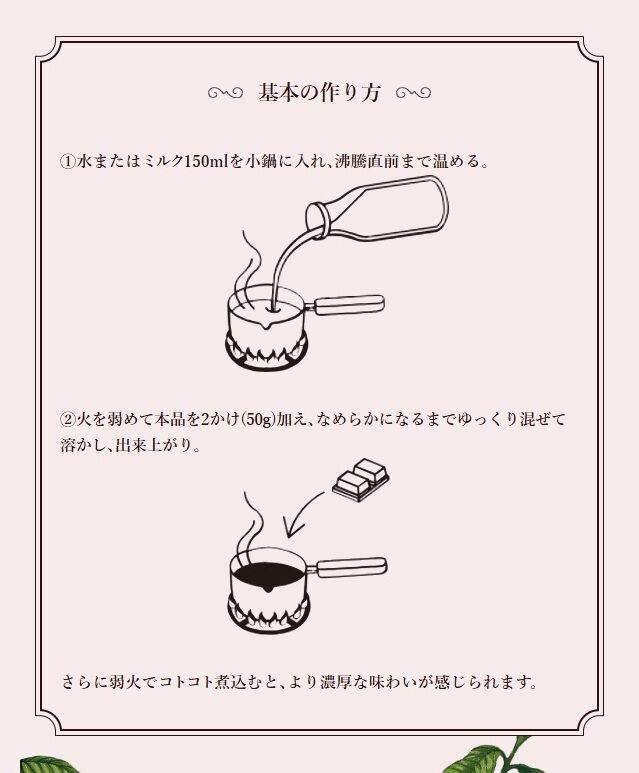 基本の作り方

①水またはミルク150mlを小鍋に入れ、沸騰直前まで温める。

②火を弱めて本品を2かけ(50g)加え、なめらかになるまでゆっくり混ぜて溶かし、出来上がり。

さらに弱火でコトコト煮込むと、より濃厚な味わいが感じられます。