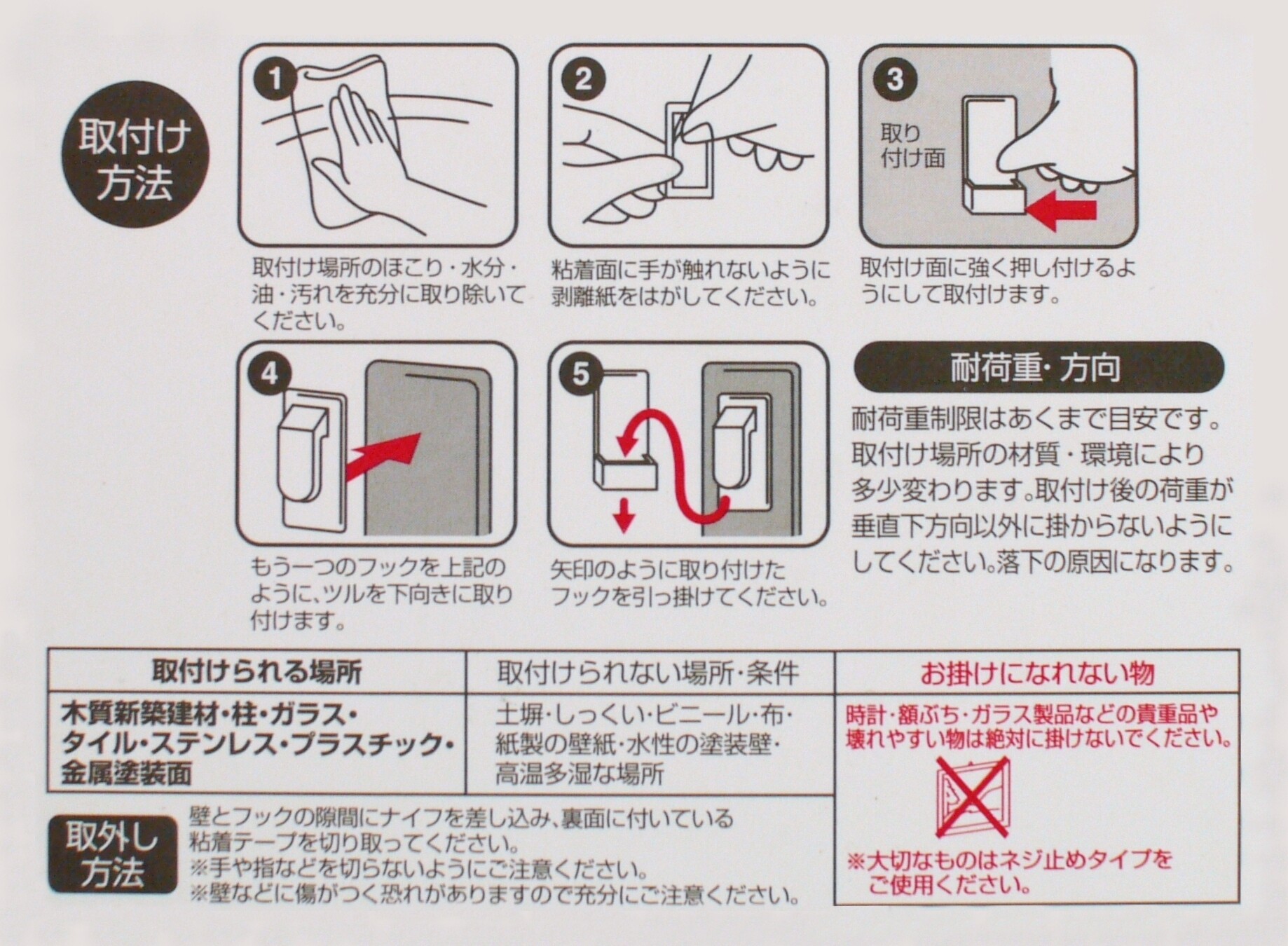 取付け方法

1
取付け場所のほこり・水分・油・汚れを充分に取り除いてください。

2
粘着面に手が触れないように剥離紙をはがしてください。

3
取り付け面
取付け面に強く押し付けるようにして取付けます。

4
もう一つのフックを上記のように、ツルを下向きに取り付けます。

5
矢印のように取り付けたフックを引っ掛けてください。

耐荷重・方向
耐荷重制限はあくまで目安です。取付け場所の材質・環境により多少変わります。取付け後の荷重が垂直下方向以外に掛からないようにしてください。落下の原因になります。

| 取付けられる場所 | 取付けられない場所・条件 | お掛けになれない物 |
|---|---|---|
| 木質新築建材・柱・ガラス・タイル・ステンレス・プラスチック・金属塗装面 | 土塀・しっくい・ビニール・布・紙製の壁紙・水性の塗装壁・高温多湿な場所 | 時計・額ぶち・ガラス製品などの貴重品や壊れやすい物は絶対に掛けないでください。 ※大切なものはネジ止めタイプをご使用ください。 |

取外し方法
壁とフックの隙間にナイフを差し込み、裏面に付いている粘着テープを切り取ってください。
※手や指などを切らないようにご注意ください。
※壁などに傷がつく恐れがありますので充分にご注意ください。