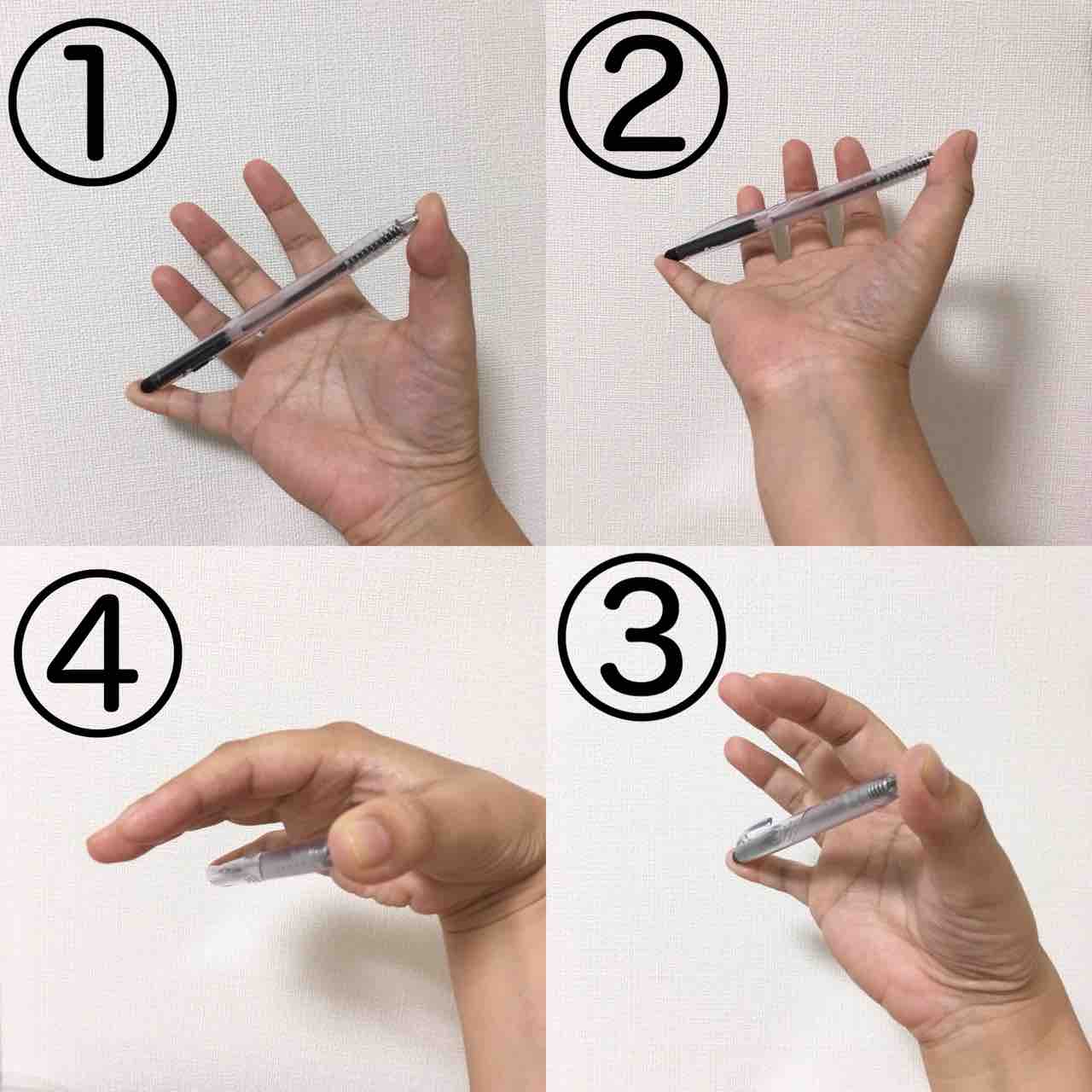 ①

②

④

③