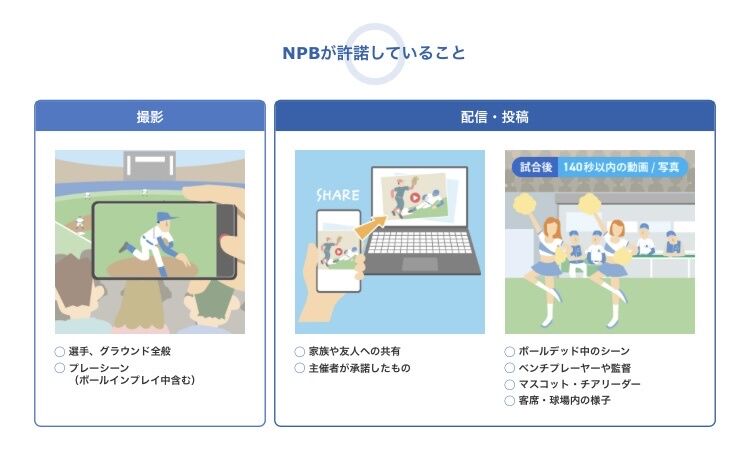 NPBが許諾していること

撮影

○ 選手、グラウンド全般
○ プレーシーン（ボールインプレイ中含む）

配信・投稿

SHARE

○ 家族や友人への共有
○ 主催者が承諾したもの

試合後 140秒以内の動画 / 写真

○ ボールデッド中のシーン
○ ベンチプレーヤーや監督
○ マスコット・チアリーダー
○ 客席・球場内の様子