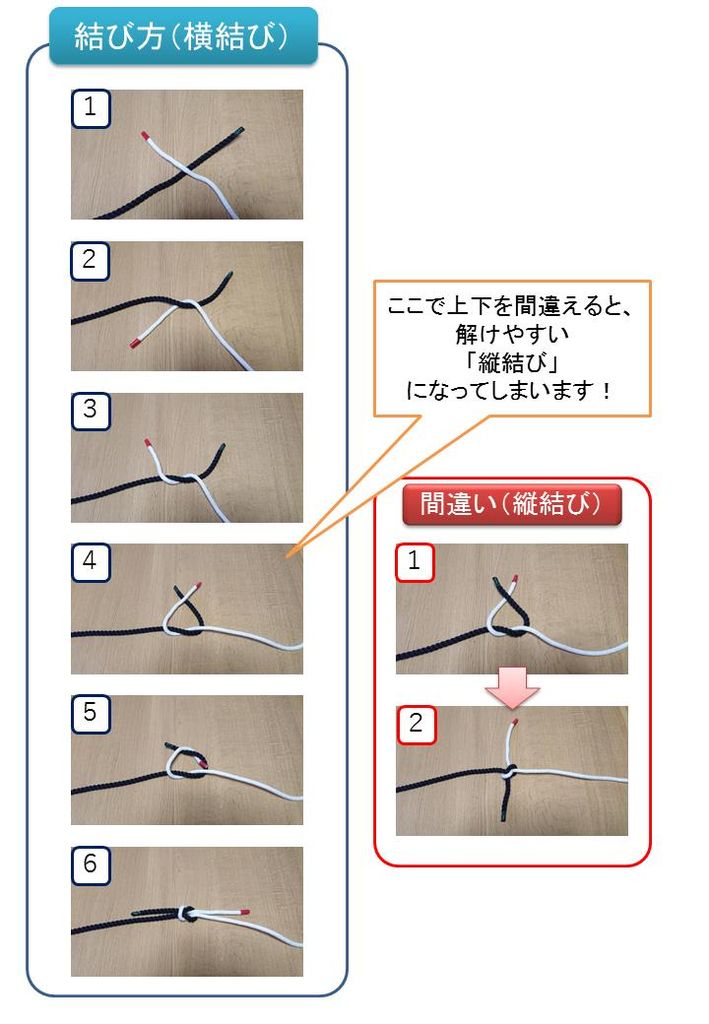 結び方（横結び）

1

2

3

4

5

6

ここで上下を間違えると、
解けやすい
「縦結び」
になってしまいます！

間違い（縦結び）

1

2