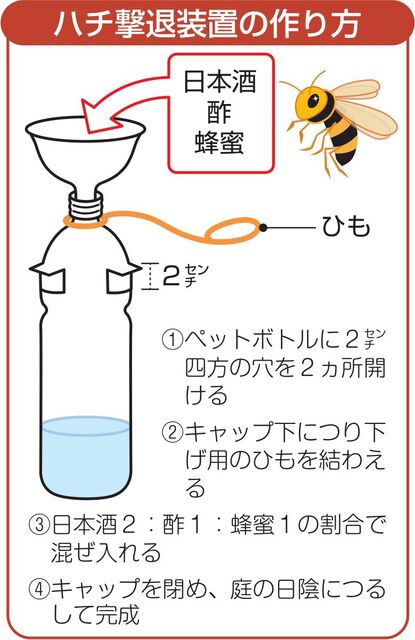 ハチ撃退装置の作り方

日本酒
酢
蜂蜜

ひも

2センチ

①ペットボトルに2センチ四方の穴を2ヵ所開ける

②キャップ下につり下げ用のひもを結わえる

③日本酒2：酢1：蜂蜜1の割合で混ぜ入れる

④キャップを閉め、庭の日陰につるして完成