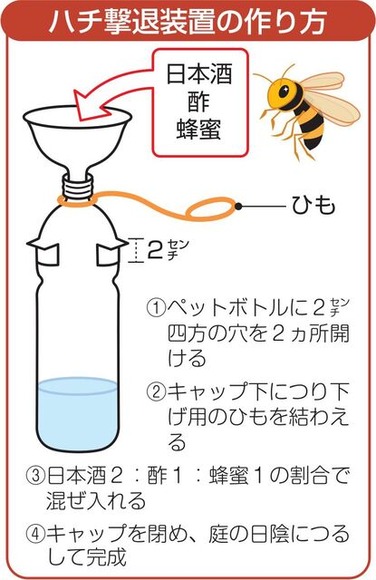 ハチ撃退装置の作り方

日本酒
酢
蜂蜜

ひも

2センチ

①ペットボトルに2センチ四方の穴を2ヵ所開ける

②キャップ下につり下げ用のひもを結わえる

③日本酒2：酢1：蜂蜜1の割合で混ぜ入れる

④キャップを閉め、庭の日陰につるして完成