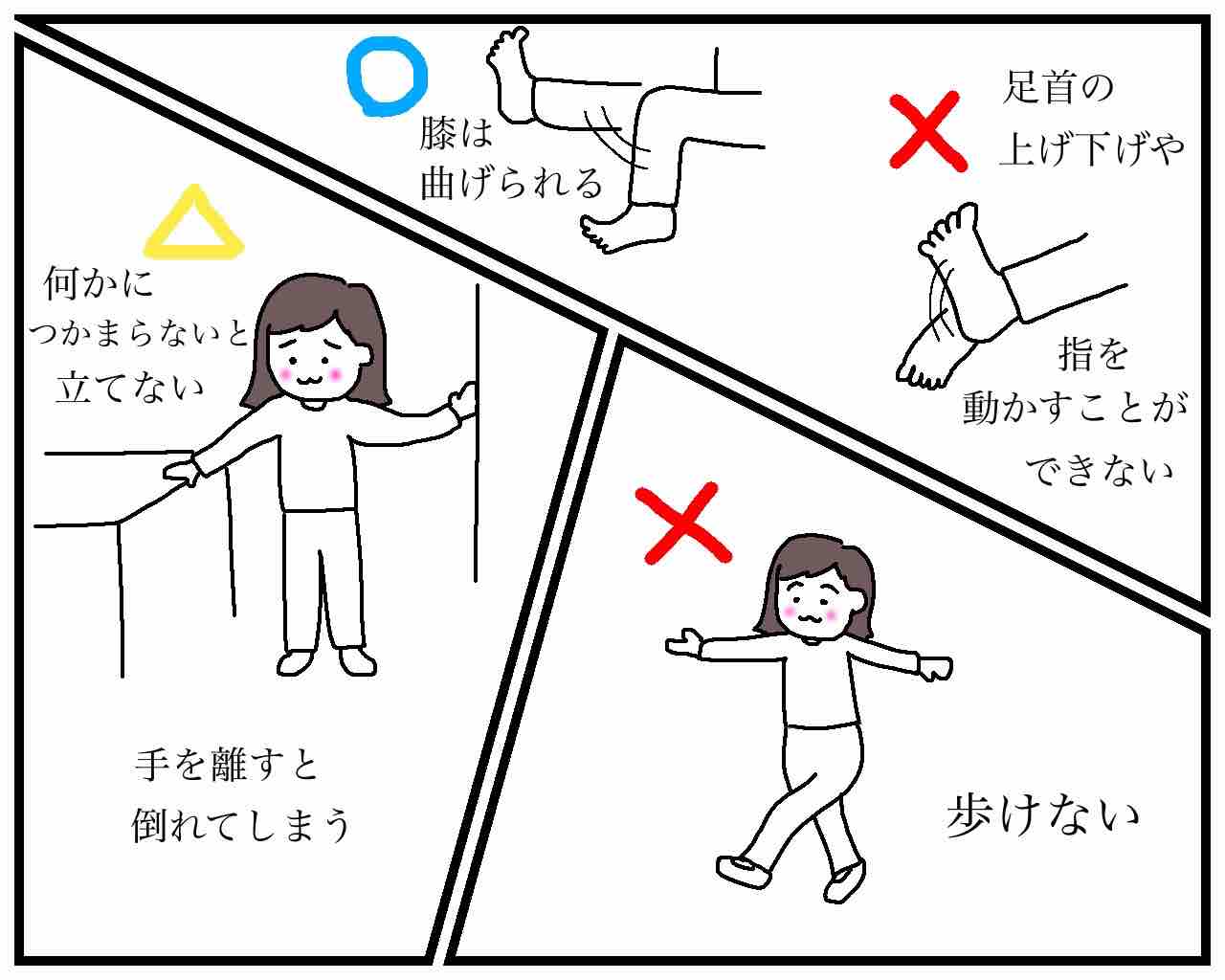 ○
膝は
曲げられる

×
足首の
上げ下げや

指を
動かすことが
できない

△
何かに
つかまらないと
立てない

手を離すと
倒れてしまう

×
歩けない