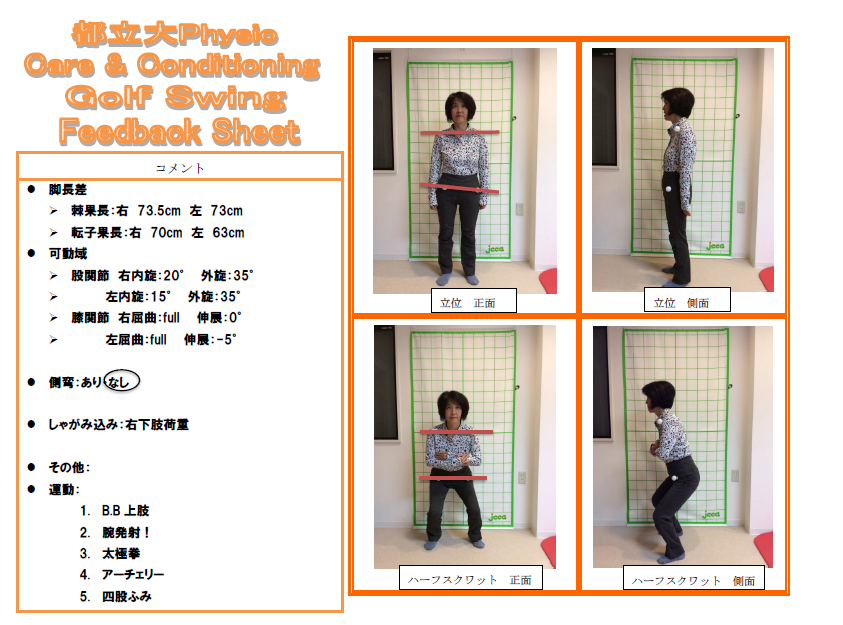 都立大Physio
Care & Conditioning
Golf Swing
Feedback Sheet

コメント

● 脚長差
➢ 棘果長:右 73.5cm 左 73cm
➢ 転子果長:右 70cm 左 63cm
● 可動域
➢ 股関節 右内旋:20° 外旋:35°
➢ 左内旋:15° 外旋:35°
➢ 膝関節 右屈曲:full 伸展:0°
➢ 左屈曲:full 伸展:-5°

● 側弯:あり なし

● しゃがみ込み:右下肢荷重

● その他:
● 運動:
1. B.B 上肢
2. 腕発射!
3. 太極拳
4. アーチェリー
5. 四股ふみ

jeca
立位 正面

jeca
立位 側面

jeca
ハーフスクワット 正面

jeca
ハーフスクワット 側面