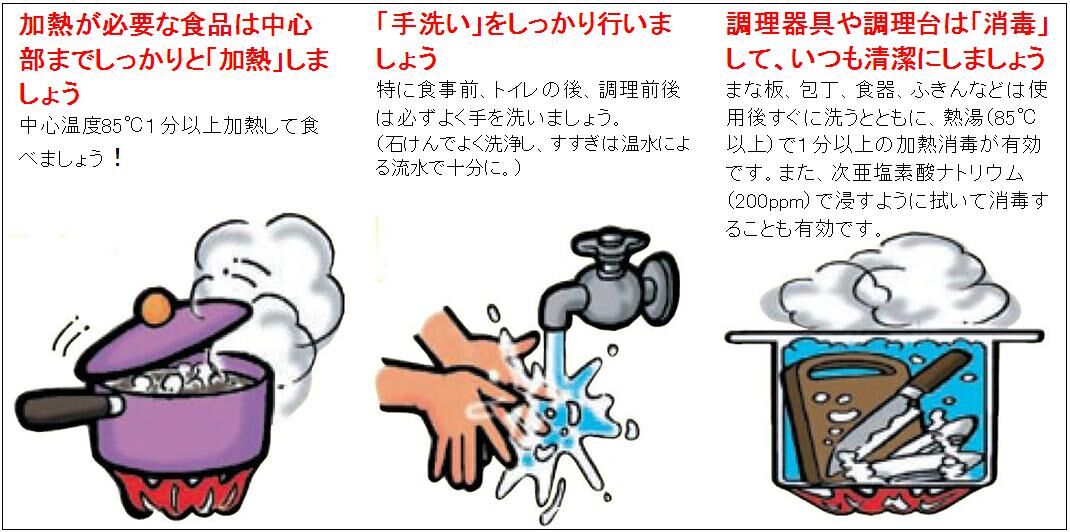 加熱が必要な食品は中心部までしっかりと「加熱」しましょう

中心温度85℃1分以上加熱して食べましょう！

「手洗い」をしっかり行いましょう

特に食事前、トイレの後、調理前後は必ずよく手を洗いましょう。
（石けんでよく洗浄し、すすぎは温水による流水で十分に。）

調理器具や調理台は「消毒」して、いつも清潔にしましょう

まな板、包丁、食器、ふきんなどは使用後すぐに洗うとともに、熱湯（85℃以上）で1分以上の加熱消毒が有効です。また、次亜塩素酸ナトリウム（200ppm）で浸すように拭いて消毒することも有効です。