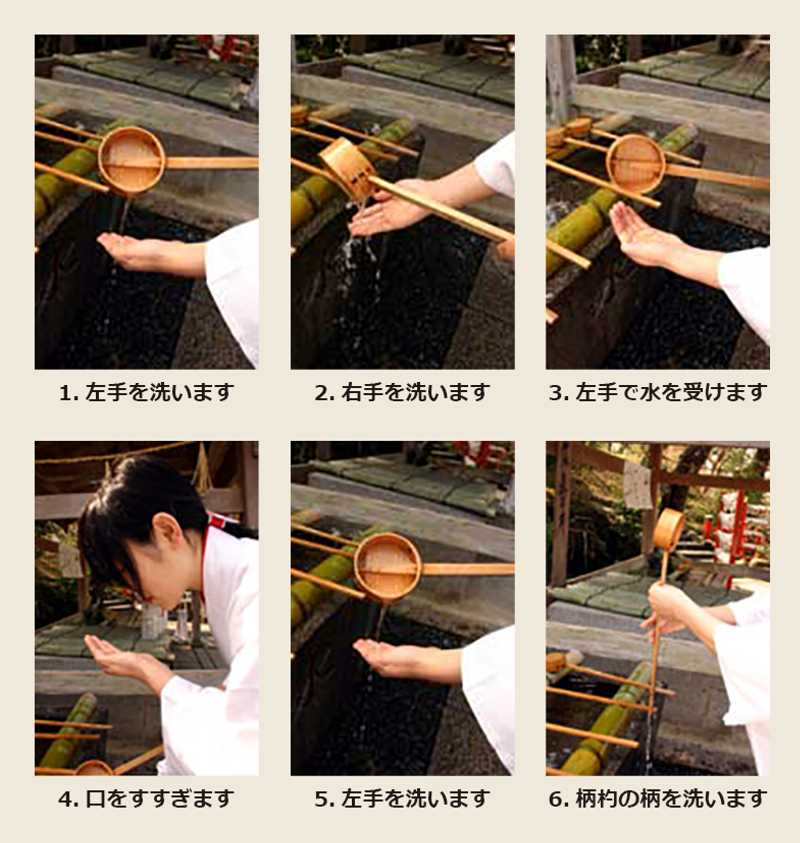 1. 左手を洗います

2. 右手を洗います

3. 左手で水を受けます

4. 口をすすぎます

5. 左手を洗います

6. 柄杓の柄を洗います