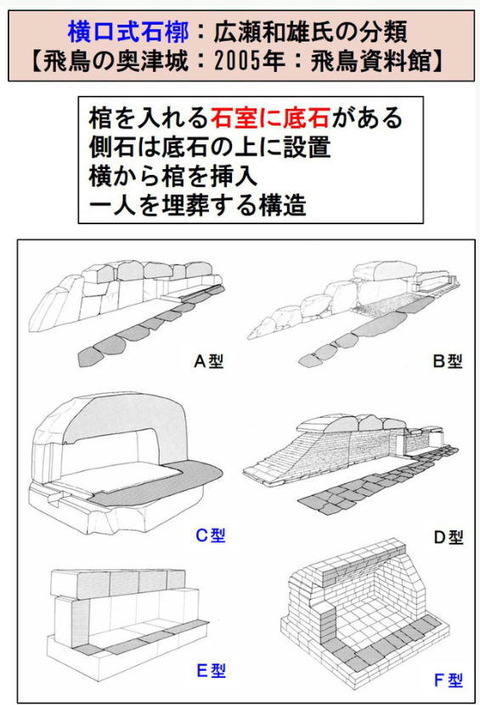 横口式石槨：広瀬和雄氏の分類
【飛鳥の奥津城：2005年：飛鳥資料館】

棺を入れる石室に底石がある
側石は底石の上に設置
横から棺を挿入
一人を埋葬する構造

A型

B型

C型

D型

E型

F型