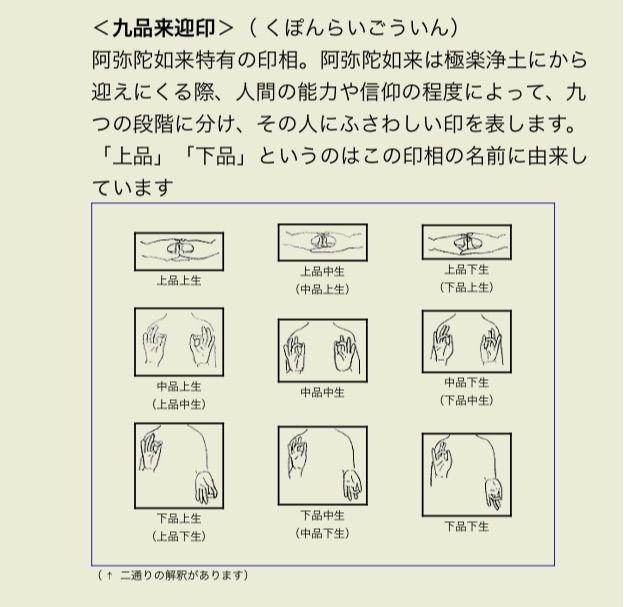 ＜九品来迎印＞（くぽんらいごういん）
阿弥陀如来特有の印相。阿弥陀如来は極楽浄土にから迎えにくる際、人間の能力や信仰の程度によって、九つの段階に分け、その人にふさわしい印を表します。「上品」「下品」というのはこの印相の名前に由来しています

上品上生

上品中生
（中品上生）

上品下生
（下品上生）

中品上生
（上品中生）

中品中生

中品下生
（下品中生）

下品上生
（上品下生）

下品中生
（中品下生）

下品下生

（↑ 二通りの解釈があります）