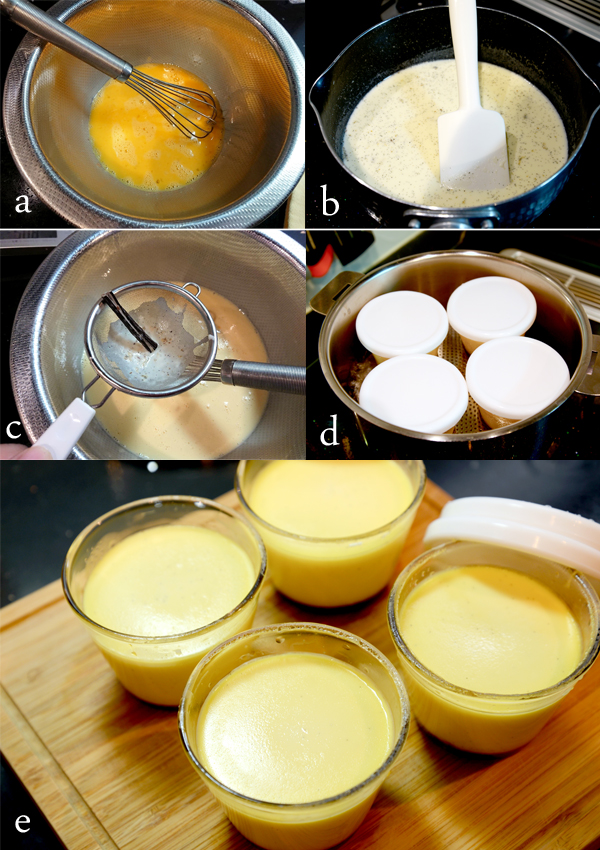 a
b
c
d
e