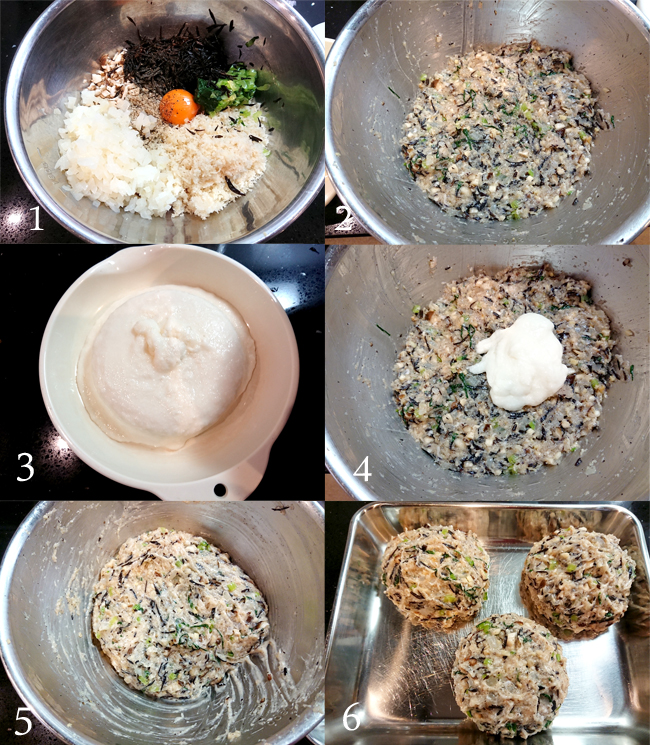 1
2
3
4
5
6