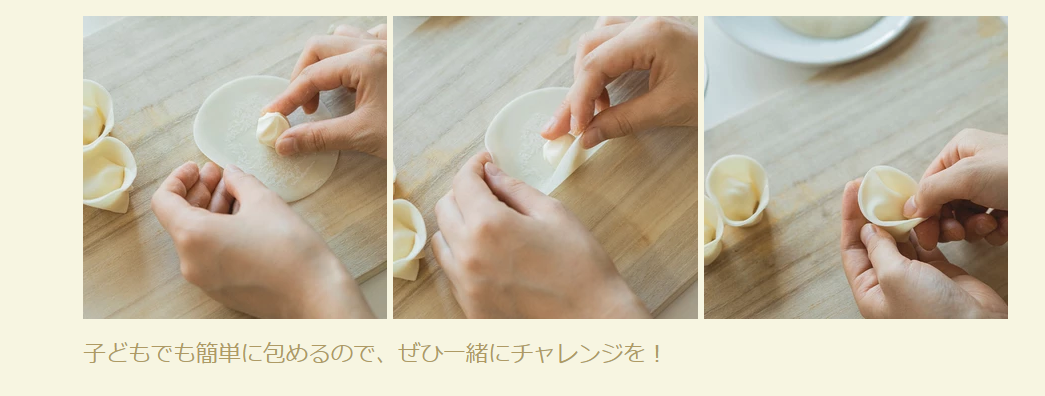 子どもでも簡単に包めるので、ぜひ一緒にチャレンジを！