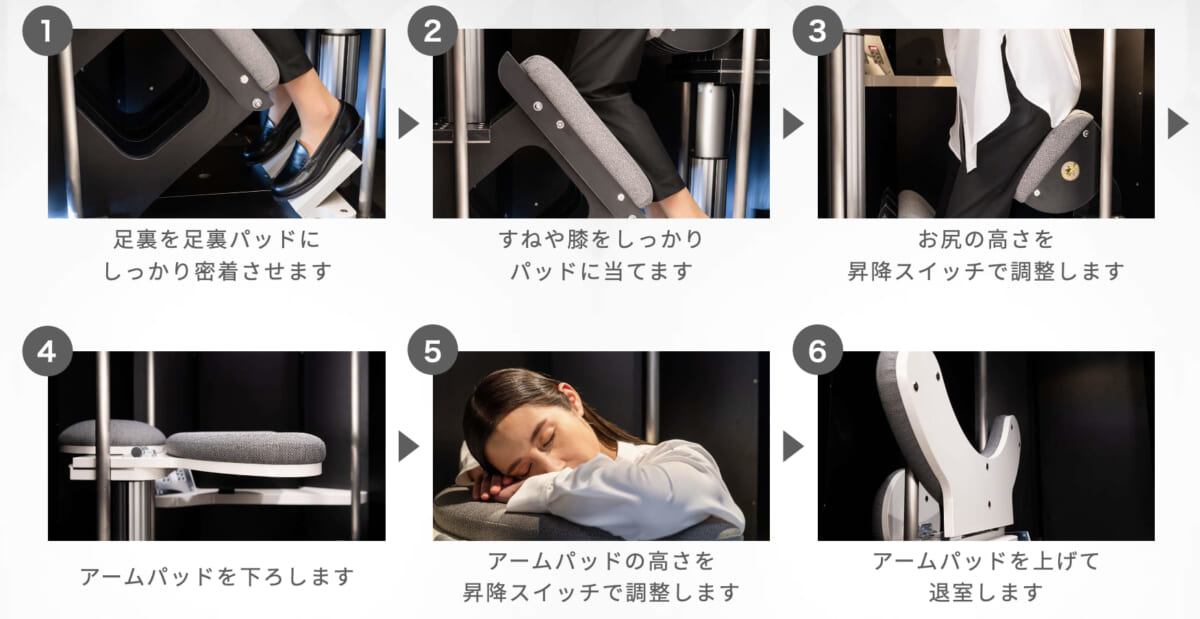 1

足裏を足裏パッドに
しっかり密着させます

2

すねや膝をしっかり
パッドに当てます

3

お尻の高さを
昇降スイッチで調整します

4

アームパッドを下ろします

5

アームパッドの高さを
昇降スイッチで調整します

6

アームパッドを上げて
退室します