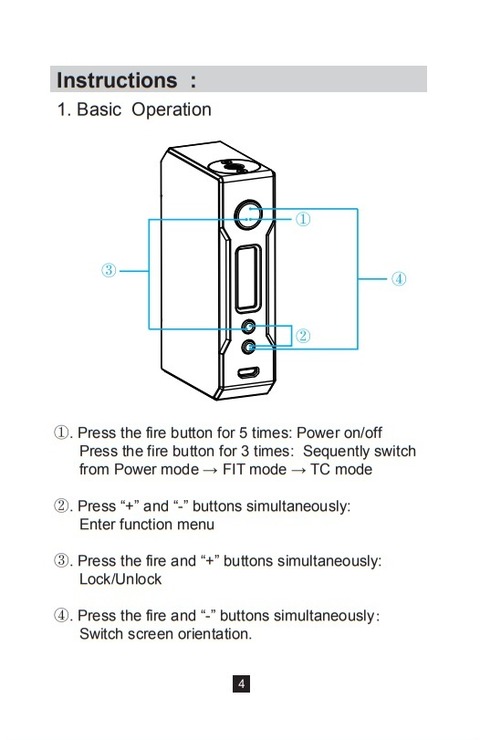 Instructions :

1. Basic Operation

①

③

④

②

①. Press the fire button for 5 times: Power on/off
Press the fire button for 3 times: Sequently switch from Power mode → FIT mode → TC mode

②. Press “+” and “-” buttons simultaneously:
Enter function menu

③. Press the fire and “+” buttons simultaneously:
Lock/Unlock

④. Press the fire and “-” buttons simultaneously:
Switch screen orientation.

4