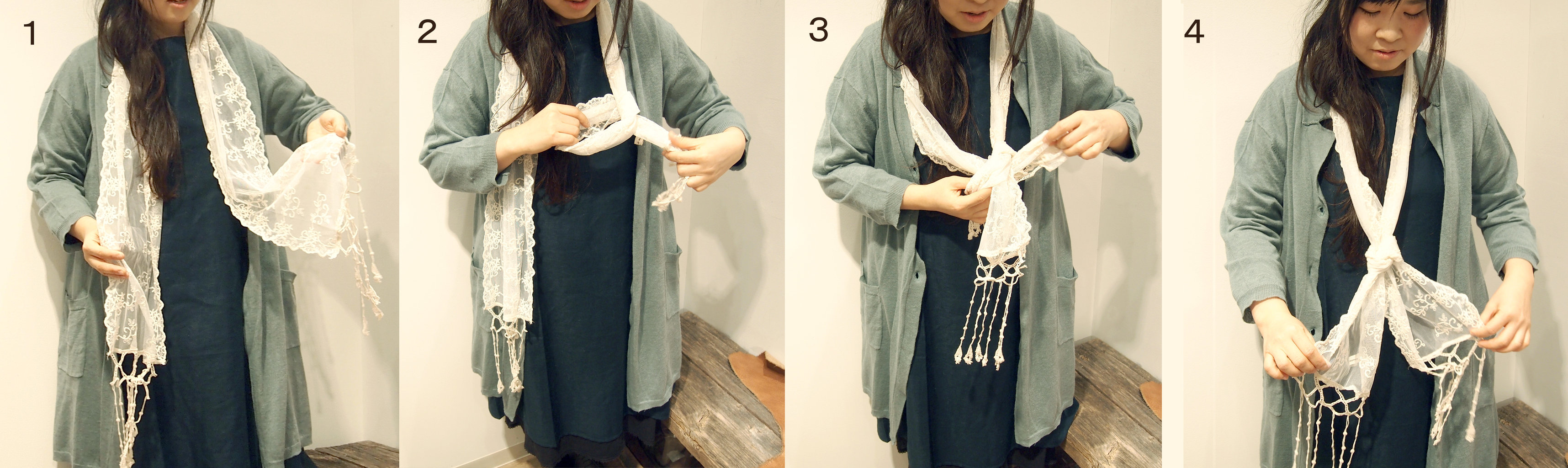 1

2

3

4