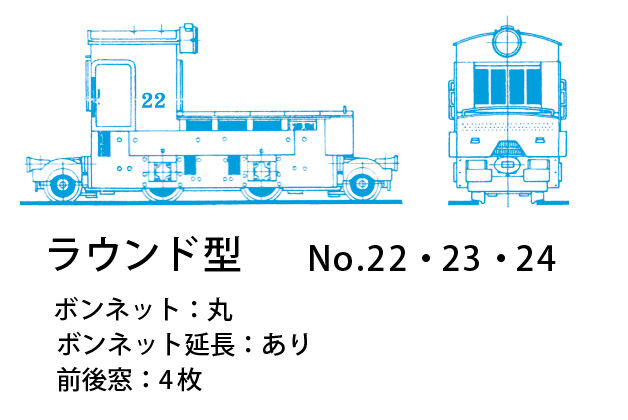 22

ラウンド型　No.22・23・24

ボンネット：丸
ボンネット延長：あり
前後窓：4枚