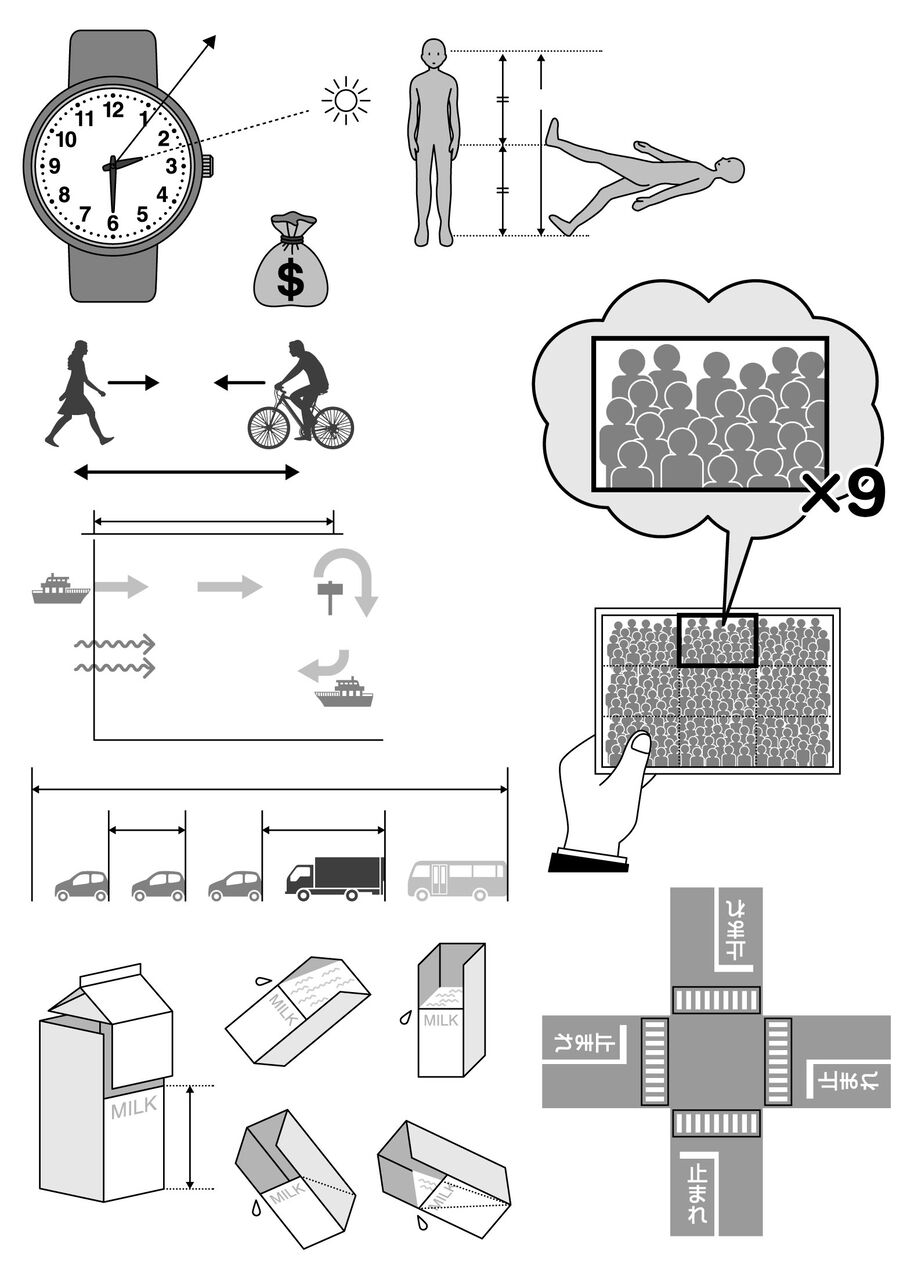 12
1
2
3
4
5
6
7
8
9
10
11
$
×9
MILK
MILK
MILK
MILK
MILK
止まれ
止まれ
止まれ
止まれ