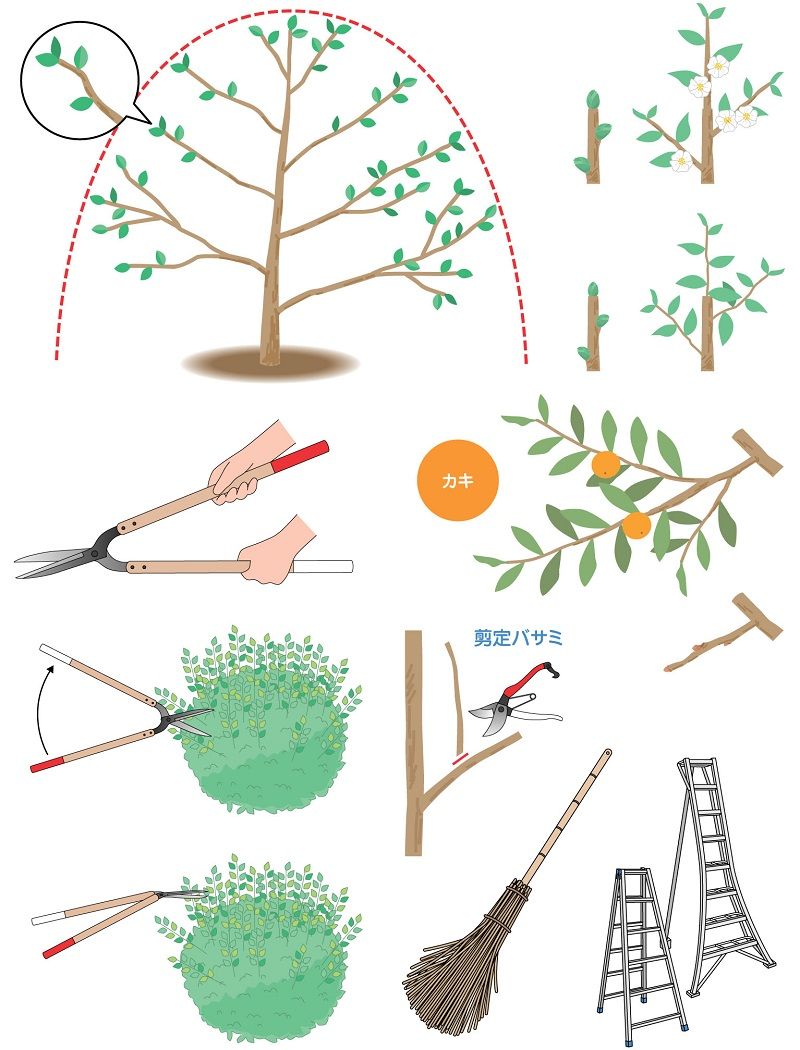 カキ

剪定バサミ