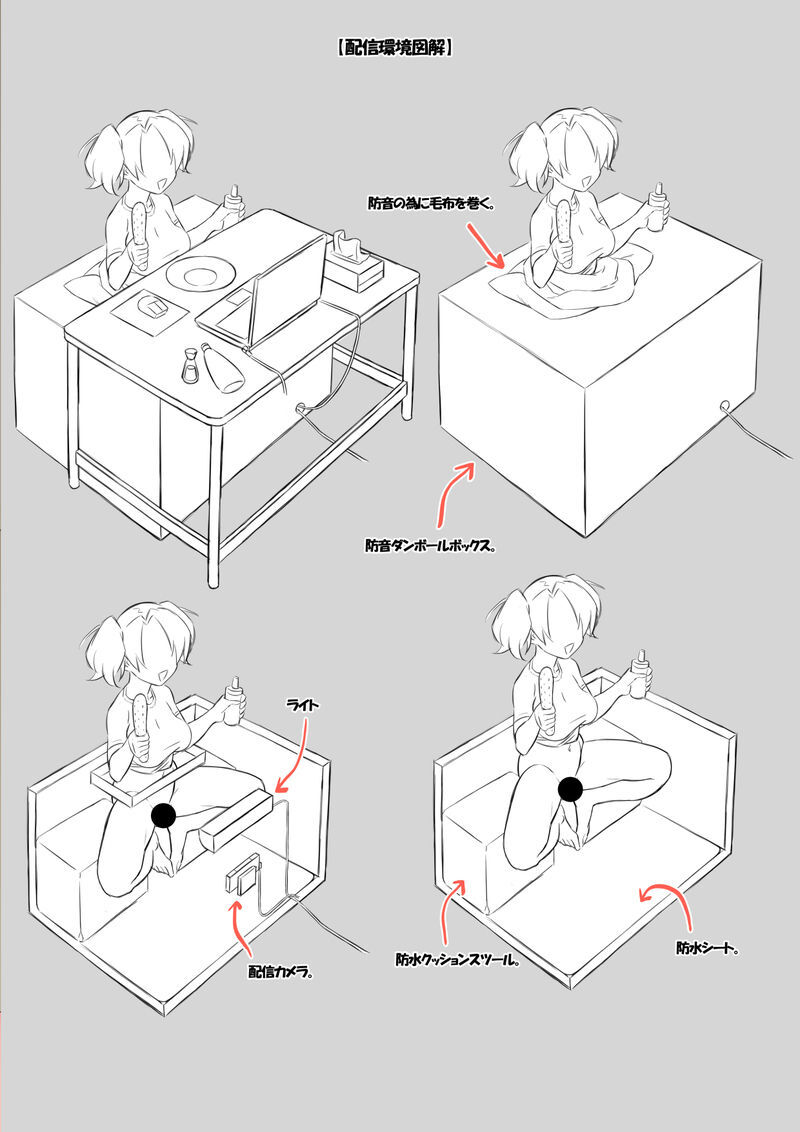 【配信環境図解】

防音の為に毛布を巻く。

防音ダンボールボックス。

ライト

配信カメラ。

防水クッションスツール。

防水シート。