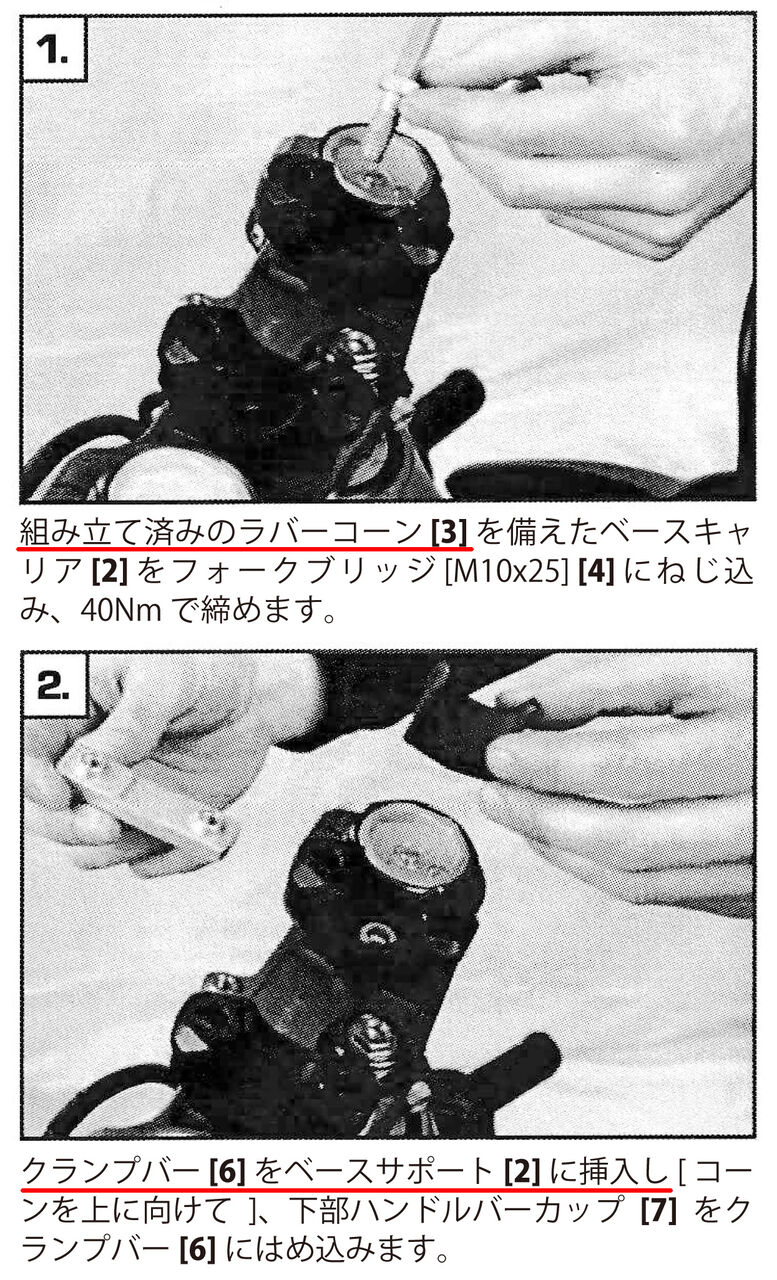 1.

組み立て済みのラバーコーン [3] を備えたベースキャリア [2] をフォークブリッジ [M10x25] [4] にねじ込み、40Nm で締めます。

2.

クランプバー [6] をベースサポート [2] に挿入し [ コーンを上に向けて ]、下部ハンドルバーカップ [7] をクランプバー [6] にはめ込みます。