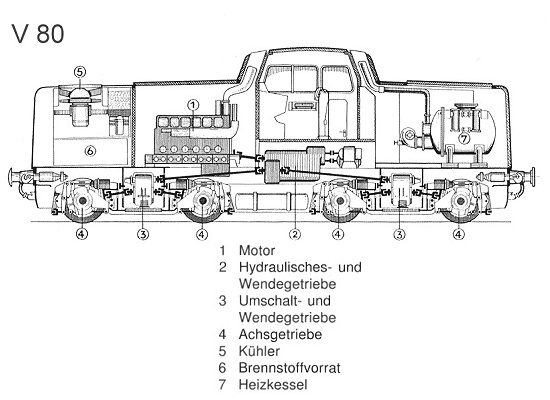 V 80

⑤

①

⑥

⑦

④ ③ ④ ② ④ ③ ④

1 Motor
2 Hydraulisches- und Wendegetriebe
3 Umschalt- und Wendegetriebe
4 Achsgetriebe
5 Kühler
6 Brennstoffvorrat
7 Heizkessel