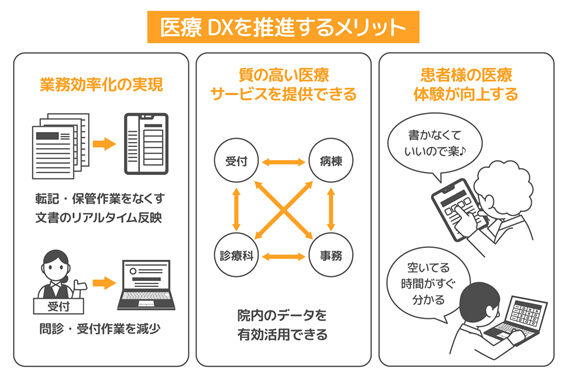 医療 DXを推進するメリット

業務効率化の実現

転記・保管作業をなくす
文書のリアルタイム反映

受付

問診・受付作業を減少

質の高い医療
サービスを提供できる

受付
病棟
診療科
事務

院内のデータを
有効活用できる

患者様の医療
体験が向上する

書かなくて
いいので楽♪

空いてる
時間がすぐ
分かる