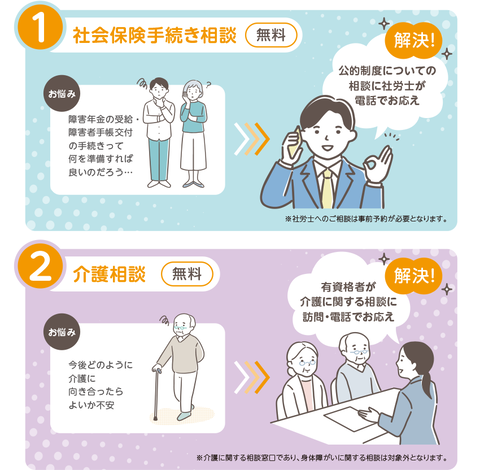 1
社会保険手続き相談
無料

お悩み
障害年金の受給・障害者手帳交付の手続きって何を準備すれば良いのだろう…

解決!
公的制度についての相談に社労士が電話でお応え

※社労士へのご相談は事前予約が必要となります。

2
介護相談
無料

お悩み
今後どのように介護に向き合ったらよいか不安

解決!
有資格者が介護に関する相談に訪問・電話でお応え

※介護に関する相談窓口であり、身体障がいに関する相談は対象外となります。