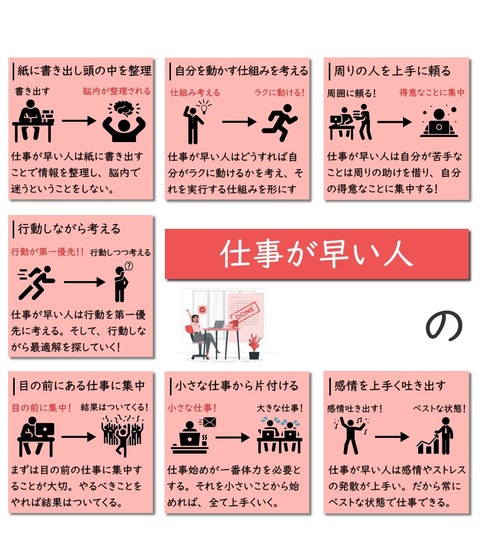 紙に書き出し頭の中を整理

書き出す

脳内が整理される

仕事が早い人は紙に書き出すことで情報を整理し、脳内で迷うということをしない。

自分を動かす仕組みを考える

仕組み考える

ラクに動ける!

仕事が早い人はどうすれば自分がラクに動けるかを考え、それを実行する仕組みを形にす

周りの人を上手に頼る

周囲に頼る!

得意なことに集中

仕事が早い人は自分が苦手なことは周りの助けを借り、自分の得意なことに集中する!

行動しながら考える

行動が第一優先!!

行動しつつ考える

仕事が早い人は行動を第一優先に考える。そして、行動しながら最適解を探していく!

仕事が早い人

DONE

の

目の前にある仕事に集中

目の前に集中!

結果はついてくる!

まずは目の前の仕事に集中することが大切。やるべきことをやれば結果はついてくる。

小さな仕事から片付ける

小さな仕事!

大きな仕事!

仕事始めが一番体力を必要とする。それを小さいことから始めれば、全て上手くいく。

感情を上手く吐き出す

感情吐き出す!

ベストな状態!

仕事が早い人は感情やストレスの発散が上手い。だから常にベストな状態で仕事できる。