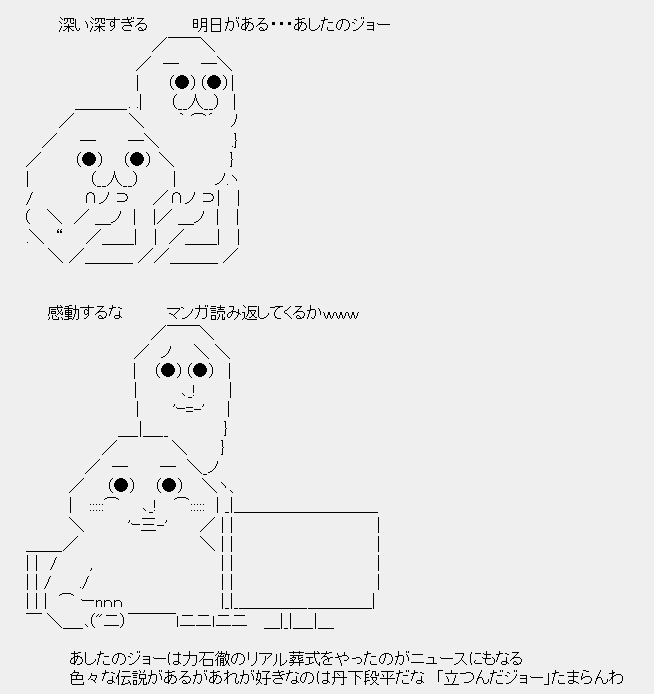 深い深すぎる　　明日がある･･･あしたのジョー

感動するな　　マンガ読み返してくるかwww

あしたのジョーは力石徹のリアル葬式をやったのがニュースにもなる
色々な伝説があるがあれが好きなのは丹下段平だな 「立つんだジョー」たまらんわ