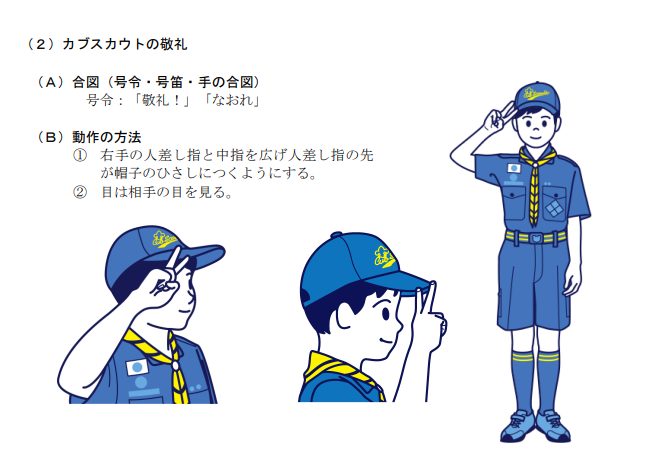 （２）カブスカウトの敬礼

（Ａ）合図（号令・号笛・手の合図）
号令：「敬礼！」「なおれ」

（Ｂ）動作の方法
① 右手の人差し指と中指を広げ人差し指の先が帽子のひさしにつくようにする。
② 目は相手の目を見る。