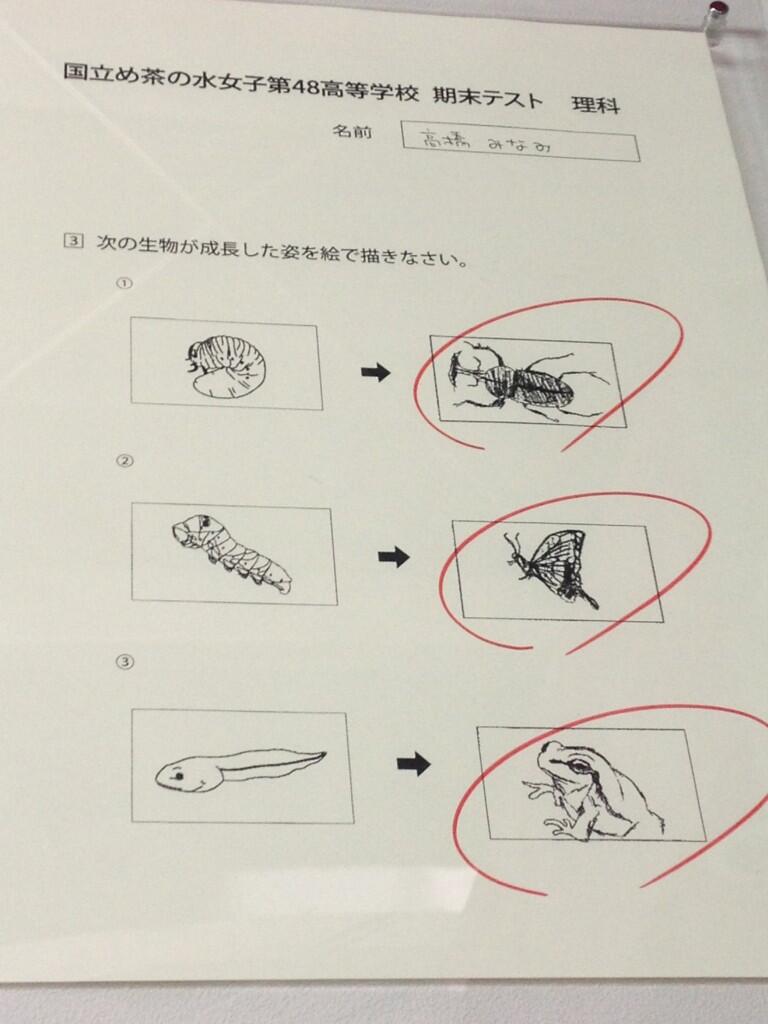 国立め茶の水女子第48高等学校 期末テスト 理科

名前 高橋 みなみ

3 次の生物が成長した姿を絵で描きなさい。

①

②

③