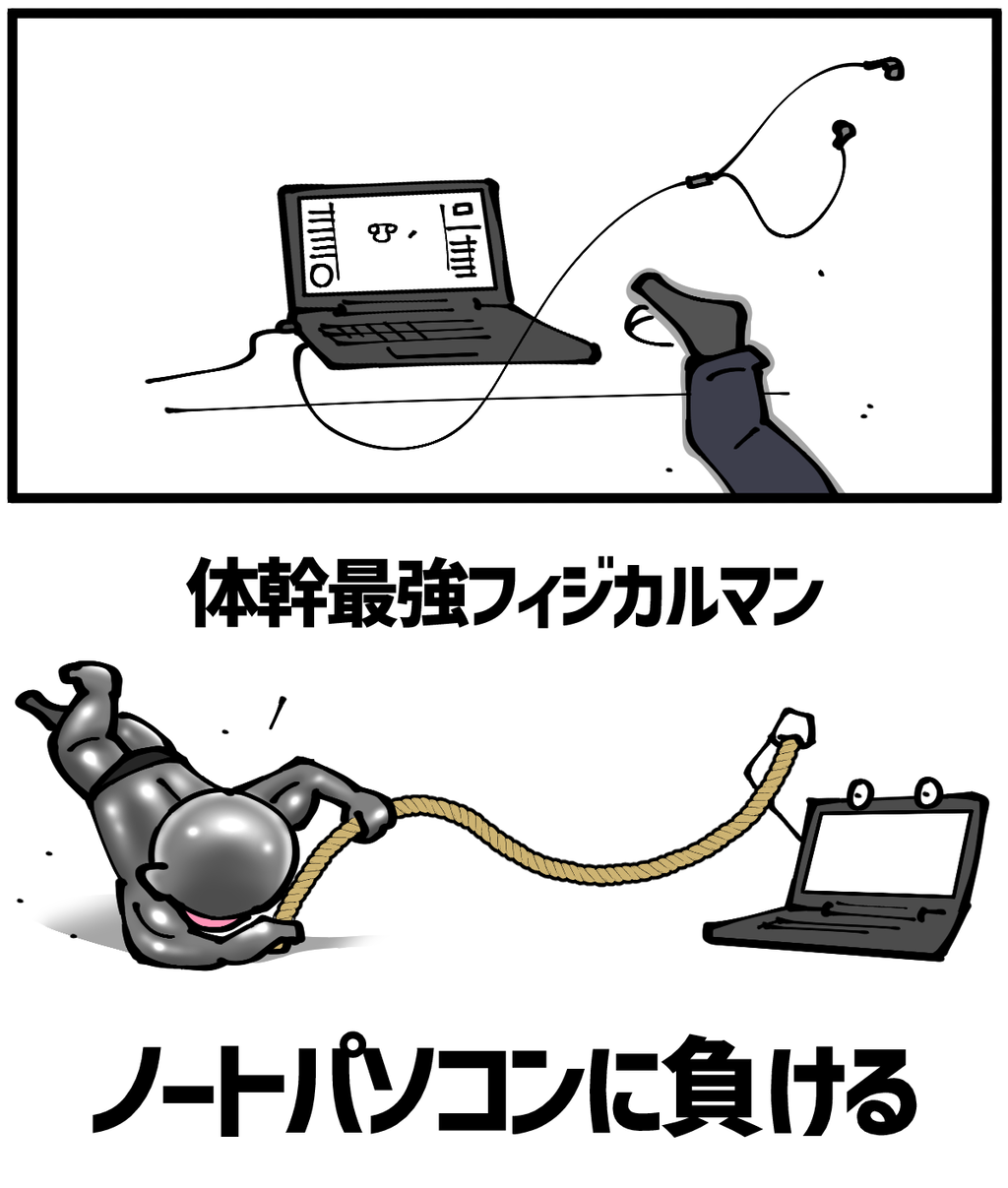 体幹最強フィジカルマン

ノートパソコンに負ける