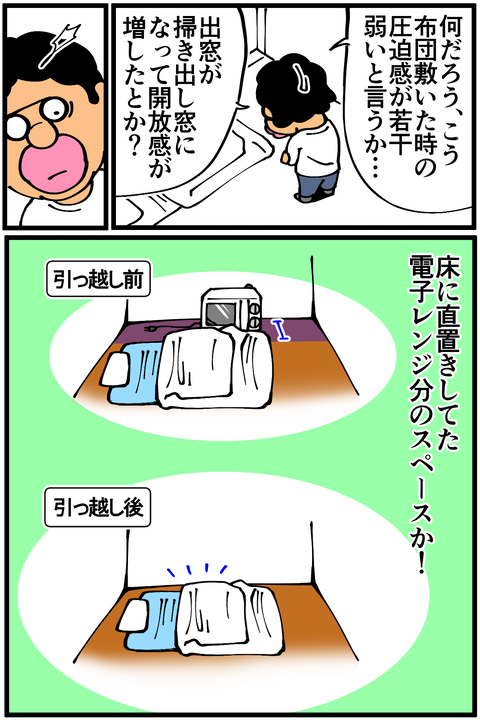 何だろう、こう布団敷いた時の圧迫感が若干弱いと言うか…

出窓が掃き出し窓になって開放感が増したとか？

床に直置きしてた電子レンジ分のスペースか！

引っ越し前

引っ越し後