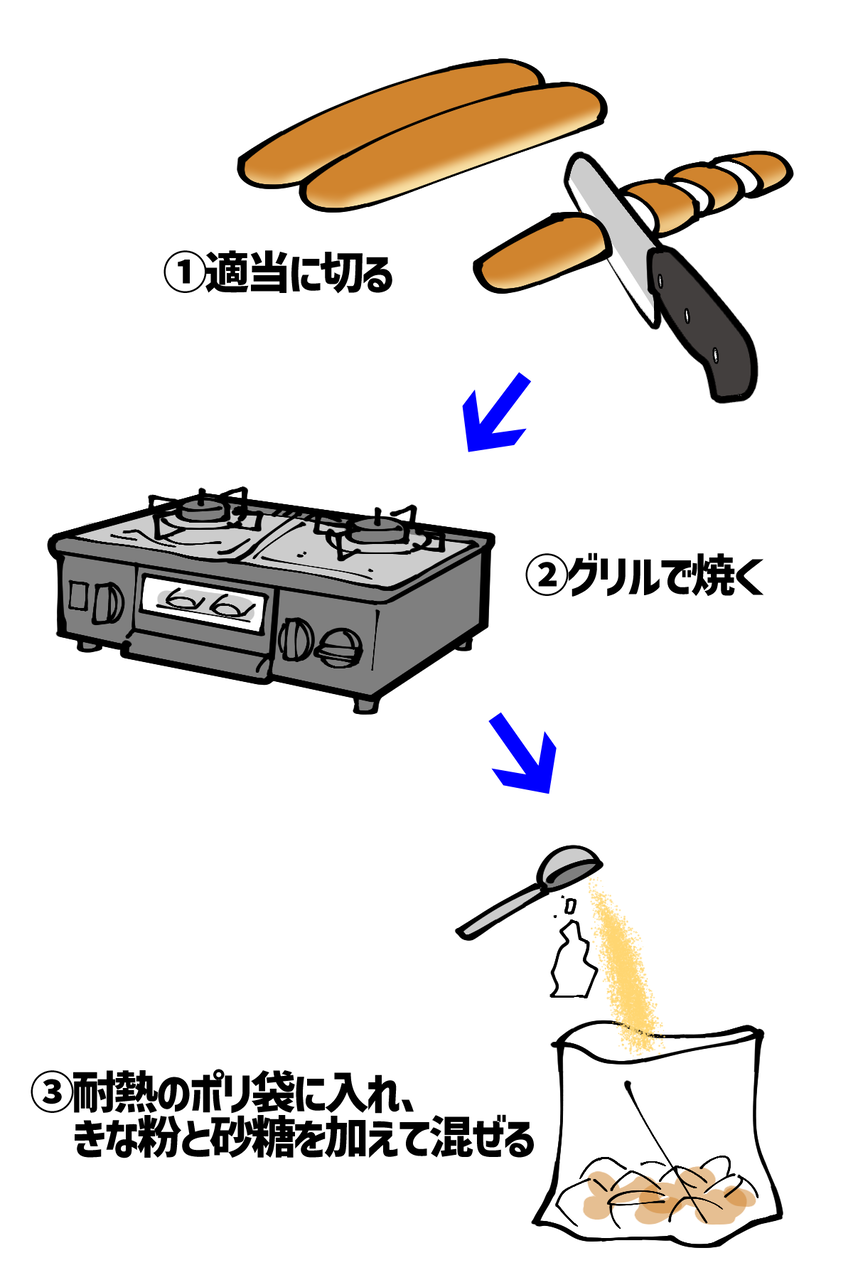 ①適当に切る

②グリルで焼く

③耐熱のポリ袋に入れ、きな粉と砂糖を加えて混ぜる