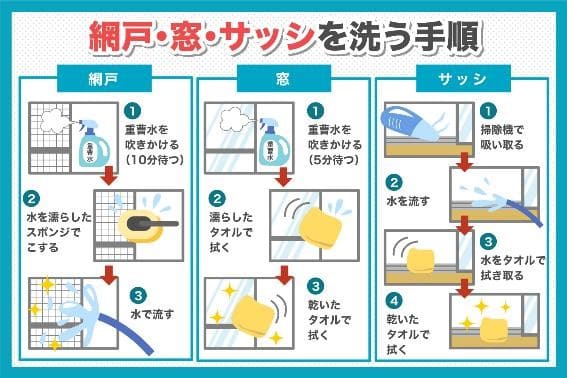 網戸・窓・サッシを洗う手順

網戸

1 重曹水を吹きかける（10分待つ）

重曹水

2 水を濡らしたスポンジでこする

3 水で流す

窓

1 重曹水を吹きかける（5分待つ）

重曹水

2 濡らしたタオルで拭く

3 乾いたタオルで拭く

サッシ

1 掃除機で吸い取る

2 水を流す

3 水をタオルで拭き取る

4 乾いたタオルで拭く