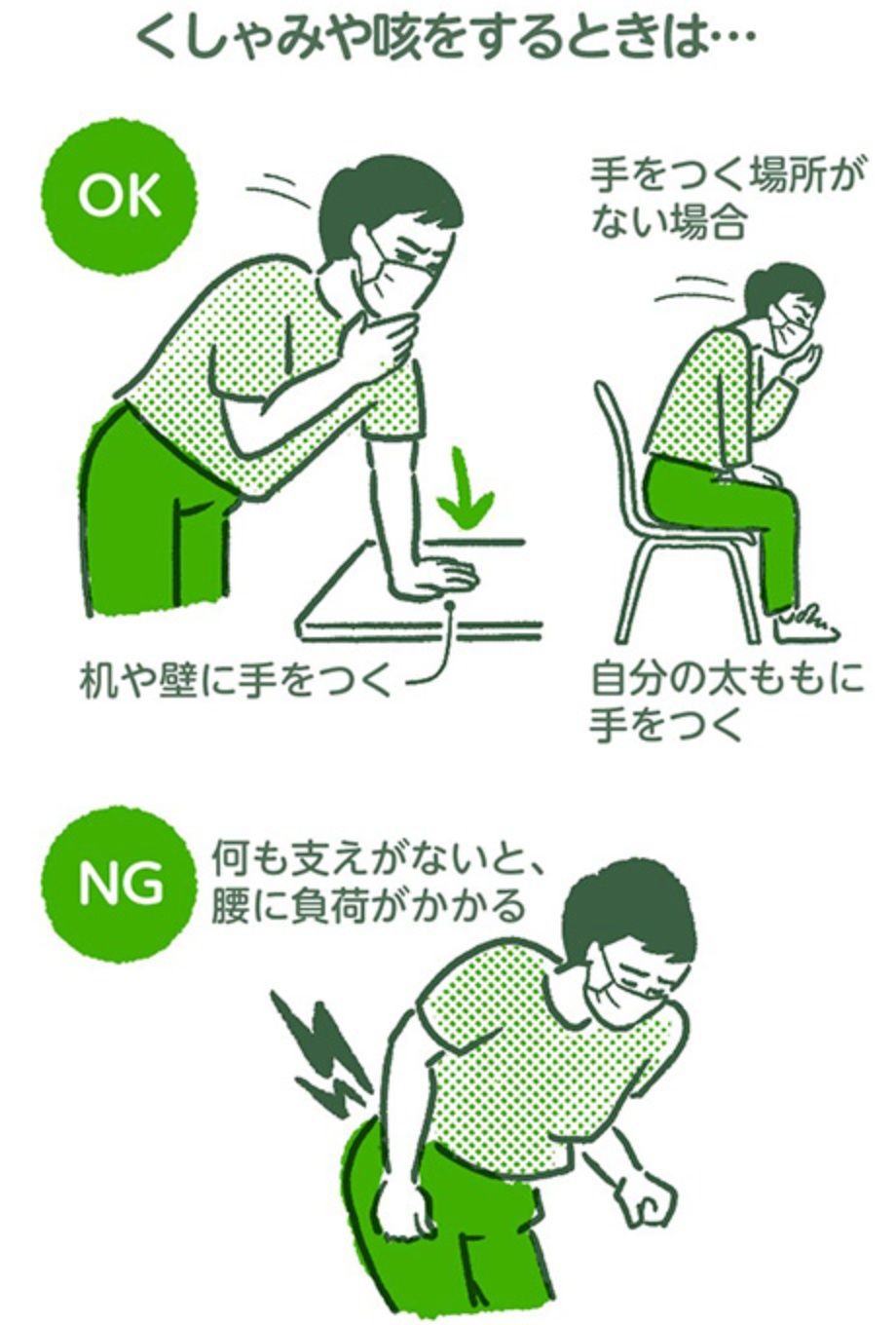 くしゃみや咳をするときは…

OK

手をつく場所がない場合

机や壁に手をつく

自分の太ももに手をつく

NG

何も支えがないと、腰に負荷がかかる