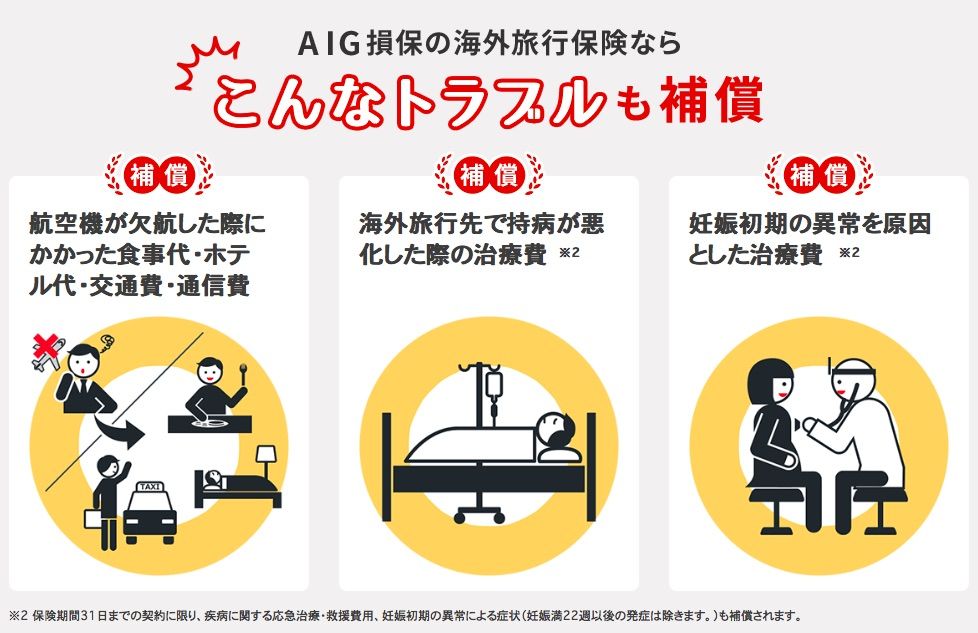 AIG損保の海外旅行保険なら
こんなトラブルも補償

補償
航空機が欠航した際にかかった食事代・ホテル代・交通費・通信費

TAXI

補償
海外旅行先で持病が悪化した際の治療費 ※2

補償
妊娠初期の異常を原因とした治療費 ※2

※2 保険期間31日までの契約に限り、疾病に関する応急治療・救援費用、妊娠初期の異常による症状（妊娠満22週以後の発症は除きます。）も補償されます。