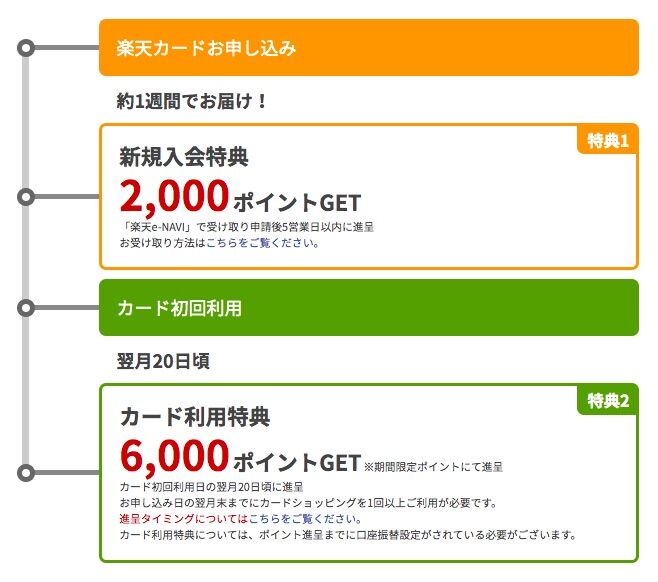 楽天カードお申し込み

約1週間でお届け！

特典1

新規入会特典

2,000ポイントGET

「楽天e-NAVI」で受け取り申請後5営業日以内に進呈
お受け取り方法はこちらをご覧ください。

カード初回利用

翌月20日頃

特典2

カード利用特典

6,000ポイントGET ※期間限定ポイントにて進呈

カード初回利用日の翌月20日頃に進呈
お申し込み日の翌月末までにカードショッピングを1回以上ご利用が必要です。
進呈タイミングについてはこちらをご覧ください。
カード利用特典については、ポイント進呈までに口座振替設定がされている必要がございます。