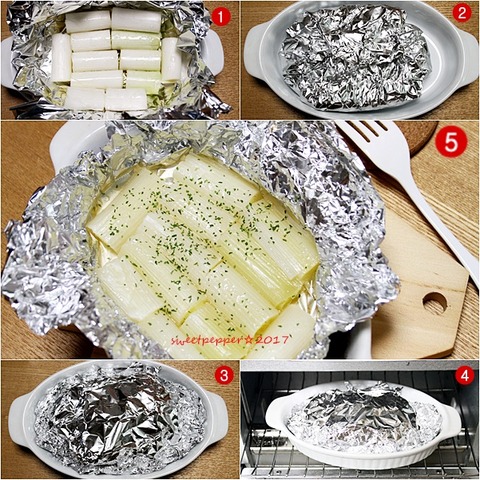 1

2

5

sweetpepper☆2017

3

4