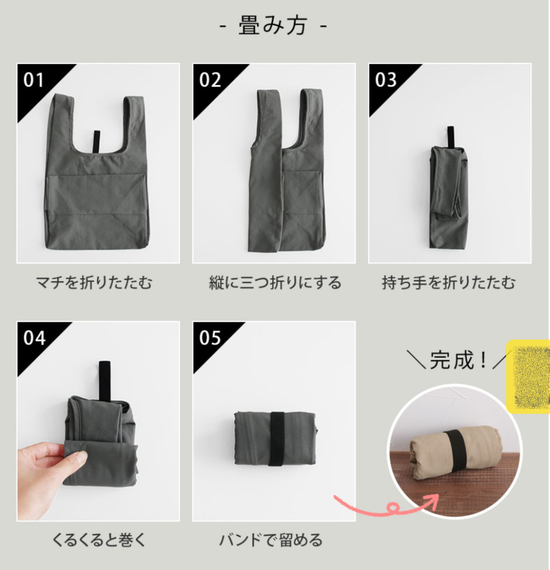 - 畳み方 -

01

マチを折りたたむ

02

縦に三つ折りにする

03

持ち手を折りたたむ

04

くるくると巻く

05

バンドで留める

＼完成！／