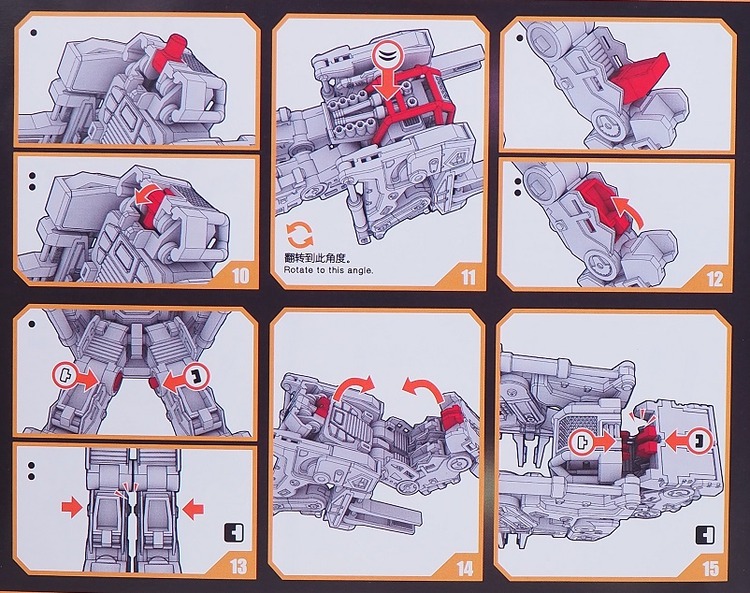 10

翻转到此角度。
Rotate to this angle.
11

12

13

14

15