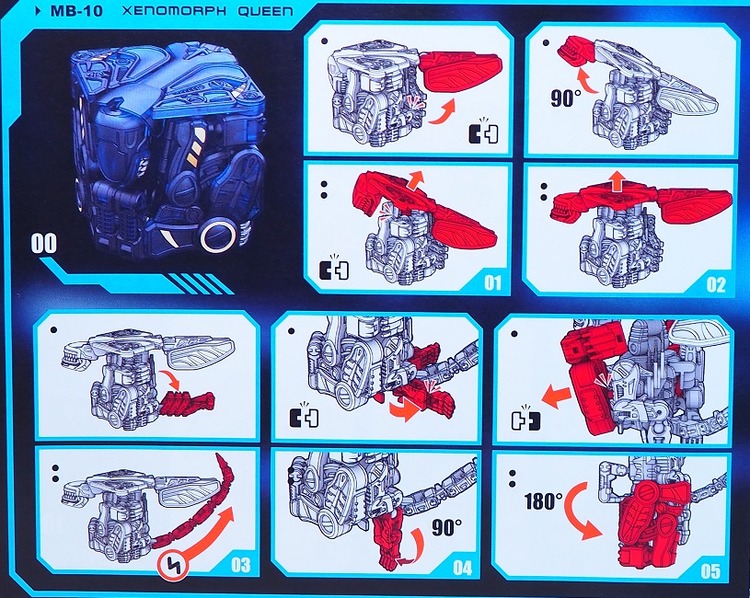 MB-10 XENOMORPH QUEEN

00

90°

01

02

03

90°

04

180°

05