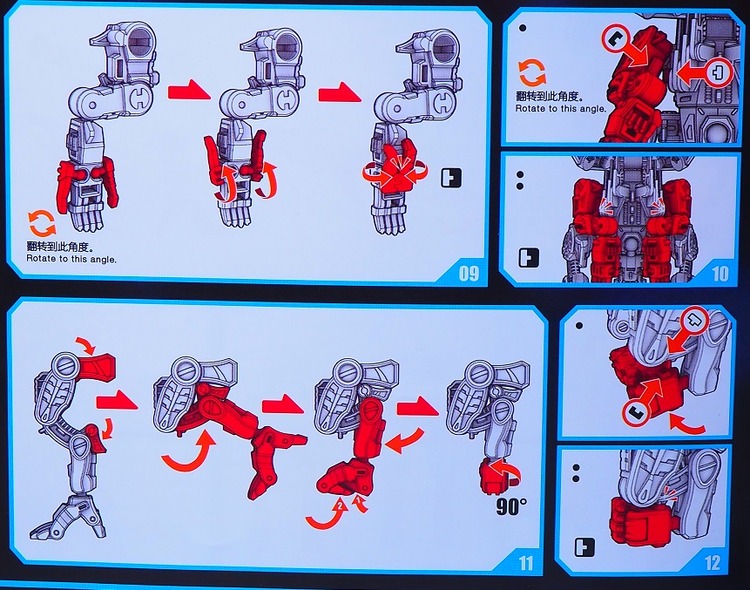 翻转到此角度。
Rotate to this angle.

09

翻转到此角度。
Rotate to this angle.

10

90°

11

12