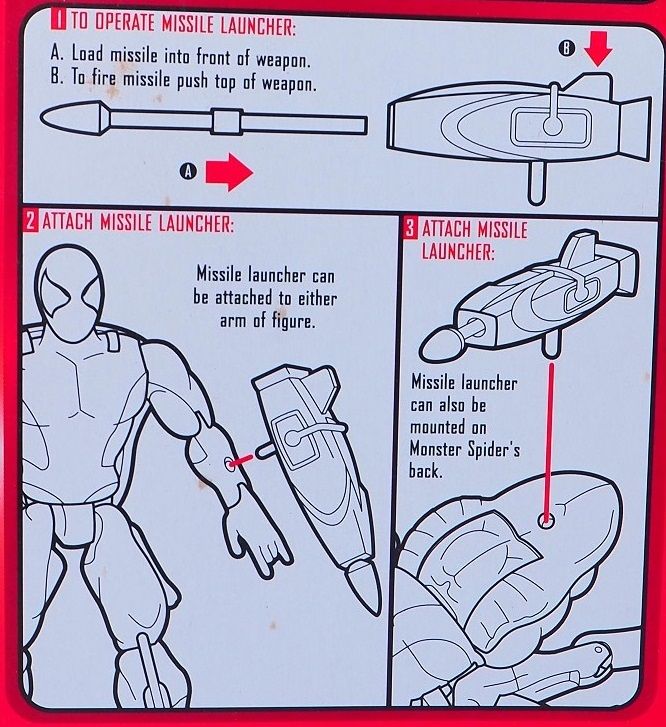 1 TO OPERATE MISSILE LAUNCHER:

A. Load missile into front of weapon.
B. To fire missile push top of weapon.

B

A

2 ATTACH MISSILE LAUNCHER:

Missile launcher can be attached to either arm of figure.

3 ATTACH MISSILE LAUNCHER:

Missile launcher can also be mounted on Monster Spider's back.